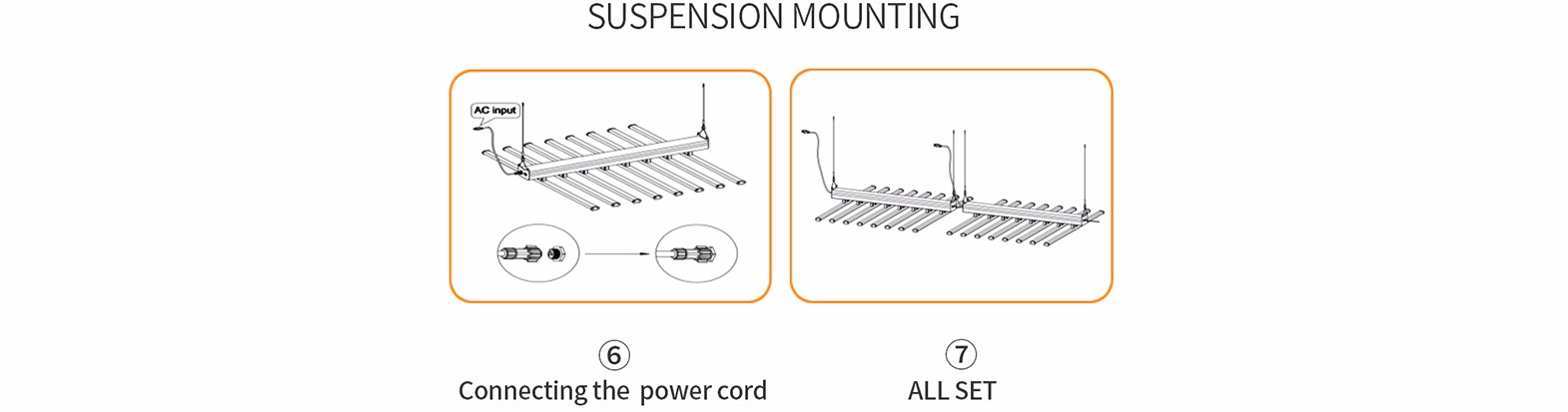 SUSPENSION MOUNTING

AC input

⑥
Connecting the power cord

⑦
ALL SET